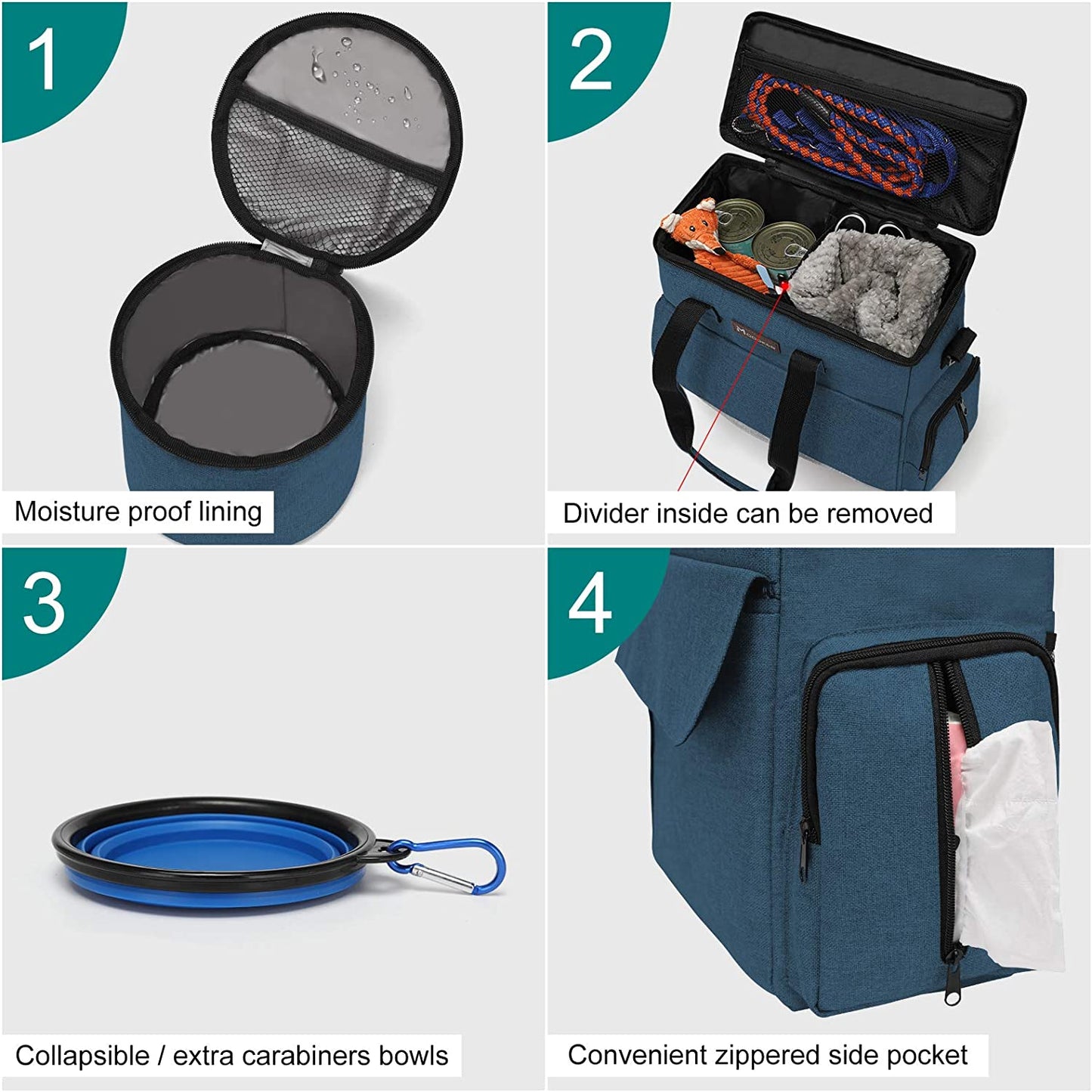 1

Moisture proof lining

2

Divider inside can be removed

3

Collapsible / extra carabiners bowls

4

Convenient zippered side pocket