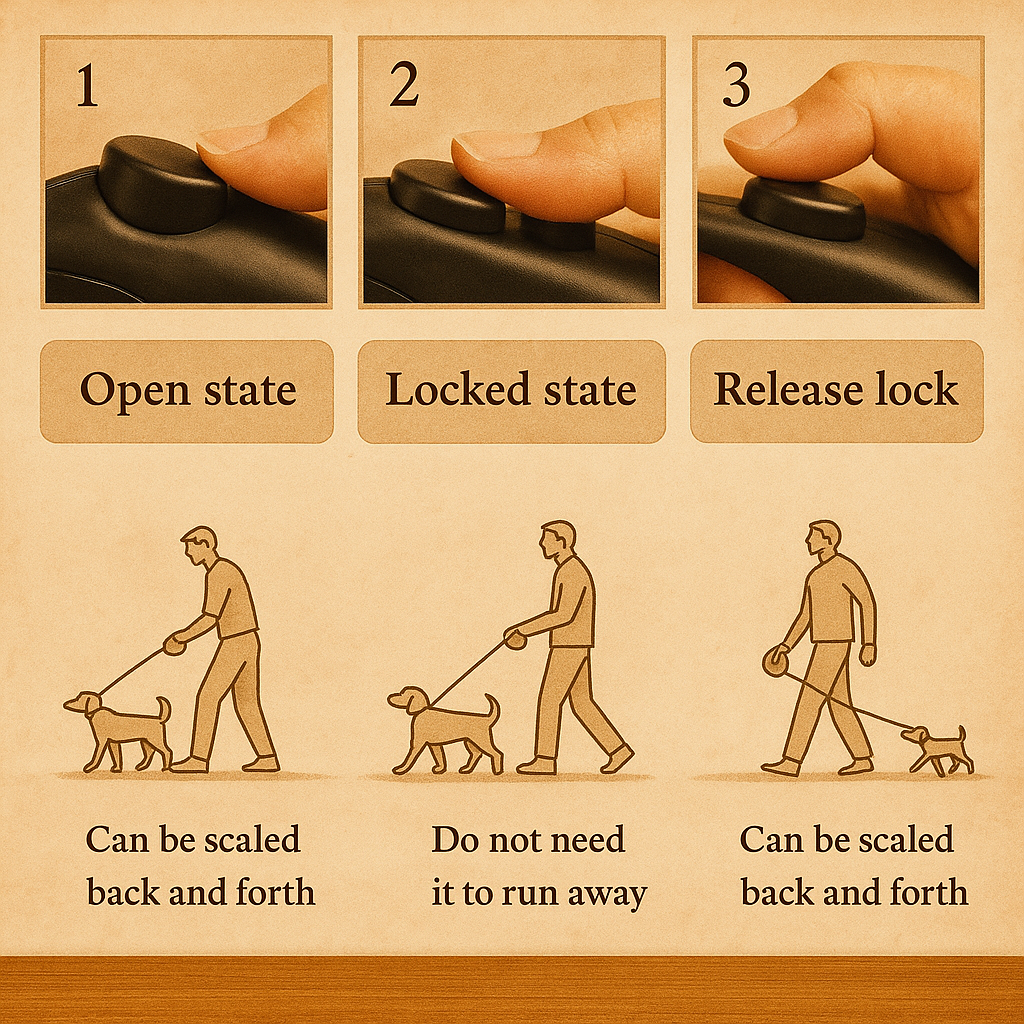 1

2

3

Open state

Locked state

Release lock

Can be scaled back and forth

Do not need it to run away

Can be scaled back and forth