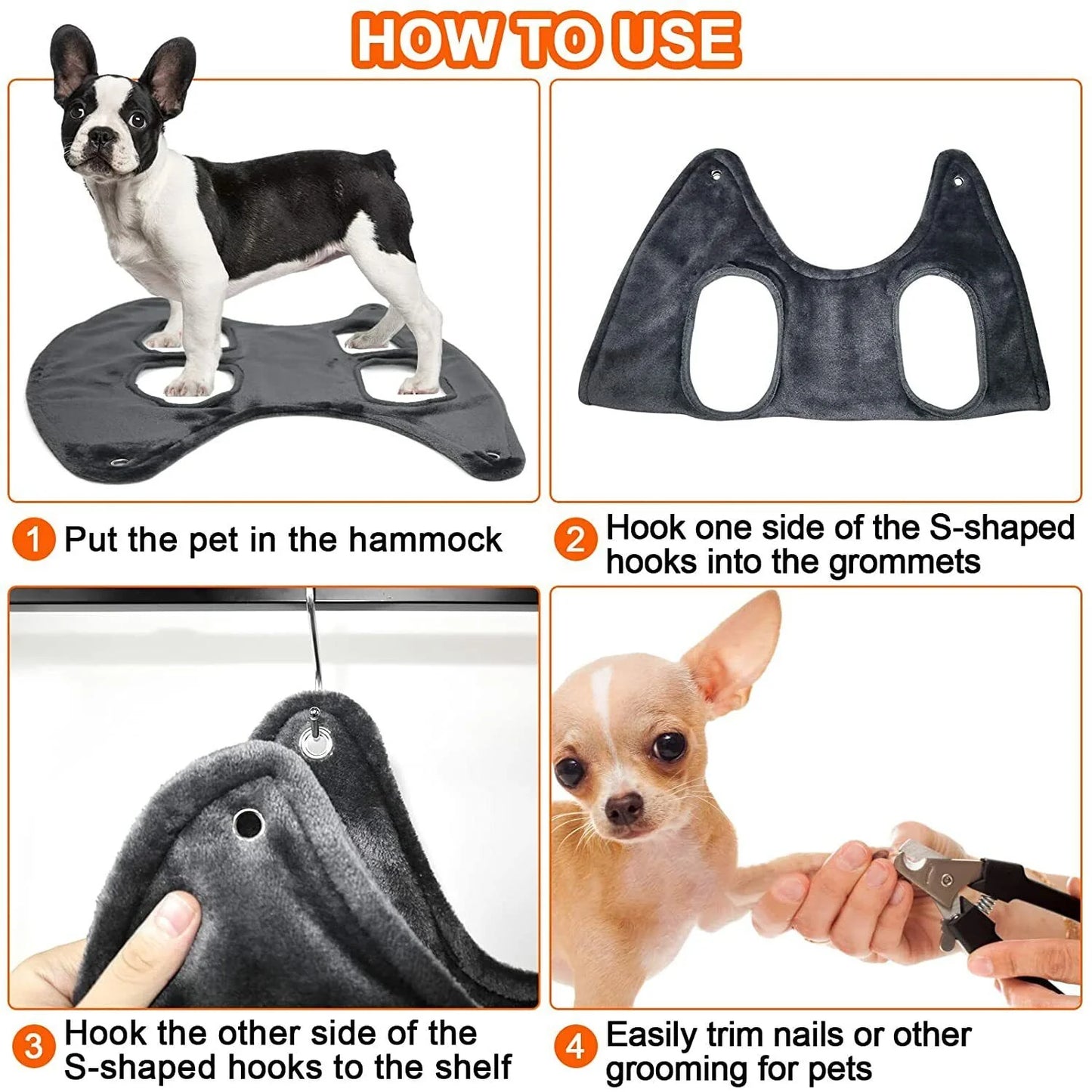 HOW TO USE

1 Put the pet in the hammock

2 Hook one side of the S-shaped hooks into the grommets

3 Hook the other side of the S-shaped hooks to the shelf

4 Easily trim nails or other grooming for pets