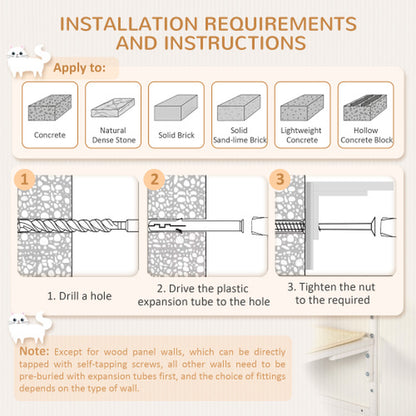 INSTALLATION REQUIREMENTS AND INSTRUCTIONS

Apply to:

Concrete

Natural Dense Stone

Solid Brick

Solid Sand-lime Brick

Lightweight Concrete

Hollow Concrete Block

1

2

3

1. Drill a hole

2. Drive the plastic expansion tube to the hole

3. Tighten the nut to the required

Note: Except for wood panel walls, which can be directly tapped with self-tapping screws, all other walls need to be pre-buried with expansion tubes first, and the choice of fittings depends on the type of wall.